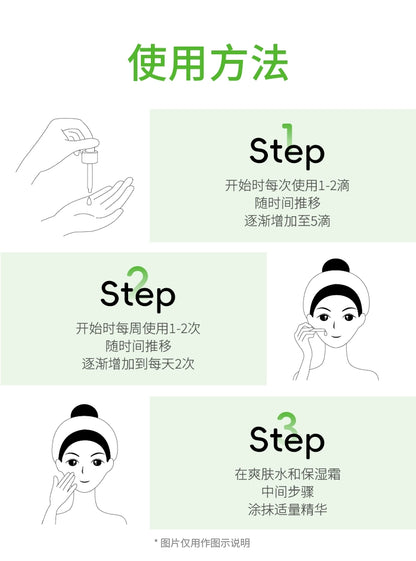 使用方法

Step 1
开始时每次使用1-2滴
随时间推移
逐渐增加至5滴

Step 2
开始时每周使用1-2次
随时间推移
逐渐增加到每天2次

Step 3
在爽肤水和保湿霜
中间步骤
涂抹适量精华

* 图片仅用作图示说明